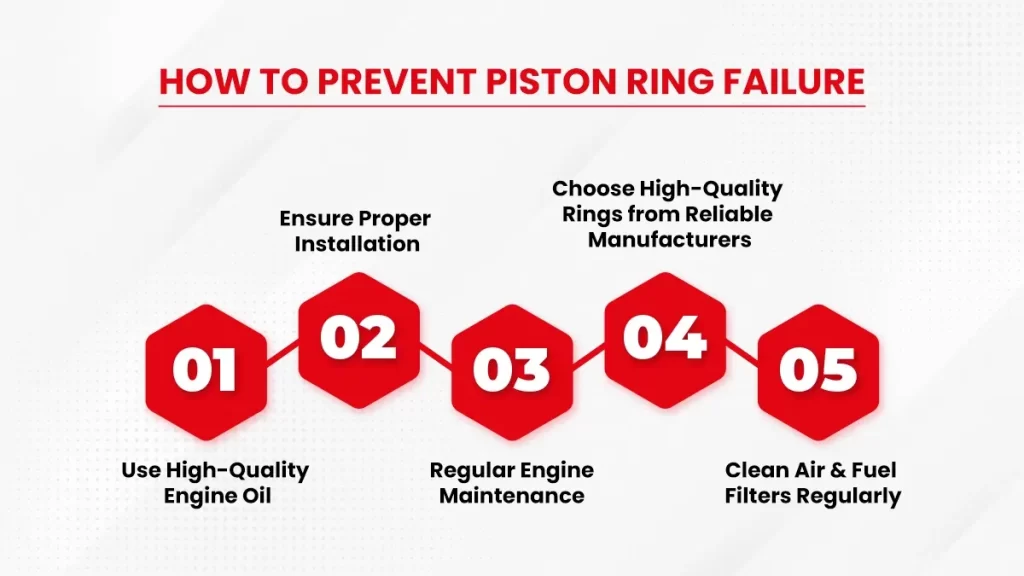 HOW TO PREVENT PISTON RING FAILURE

01
Use High-Quality Engine Oil

02
Ensure Proper Installation

03
Regular Engine Maintenance

04
Choose High-Quality Rings from Reliable Manufacturers

05
Clean Air & Fuel Filters Regularly